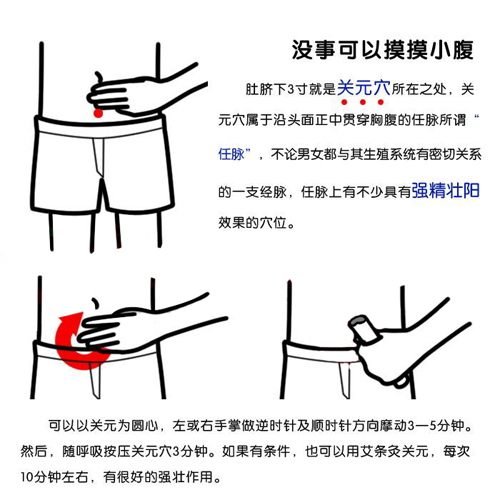 没事可以摸摸小腹

肚脐下3寸就是关元穴所在之处，关元穴属于沿头面正中贯穿胸腹的任脉所谓“任脉”，不论男女都与其生殖系统有密切关系的一支经脉，任脉上有不少具有强精壮阳效果的穴位。

可以以关元为圆心，左或右手掌做逆时针及顺时针方向摩动3—5分钟。然后，随呼吸按压关元穴3分钟。如果有条件，也可以用艾条灸关元，每次10分钟左右，有很好的强壮作用。